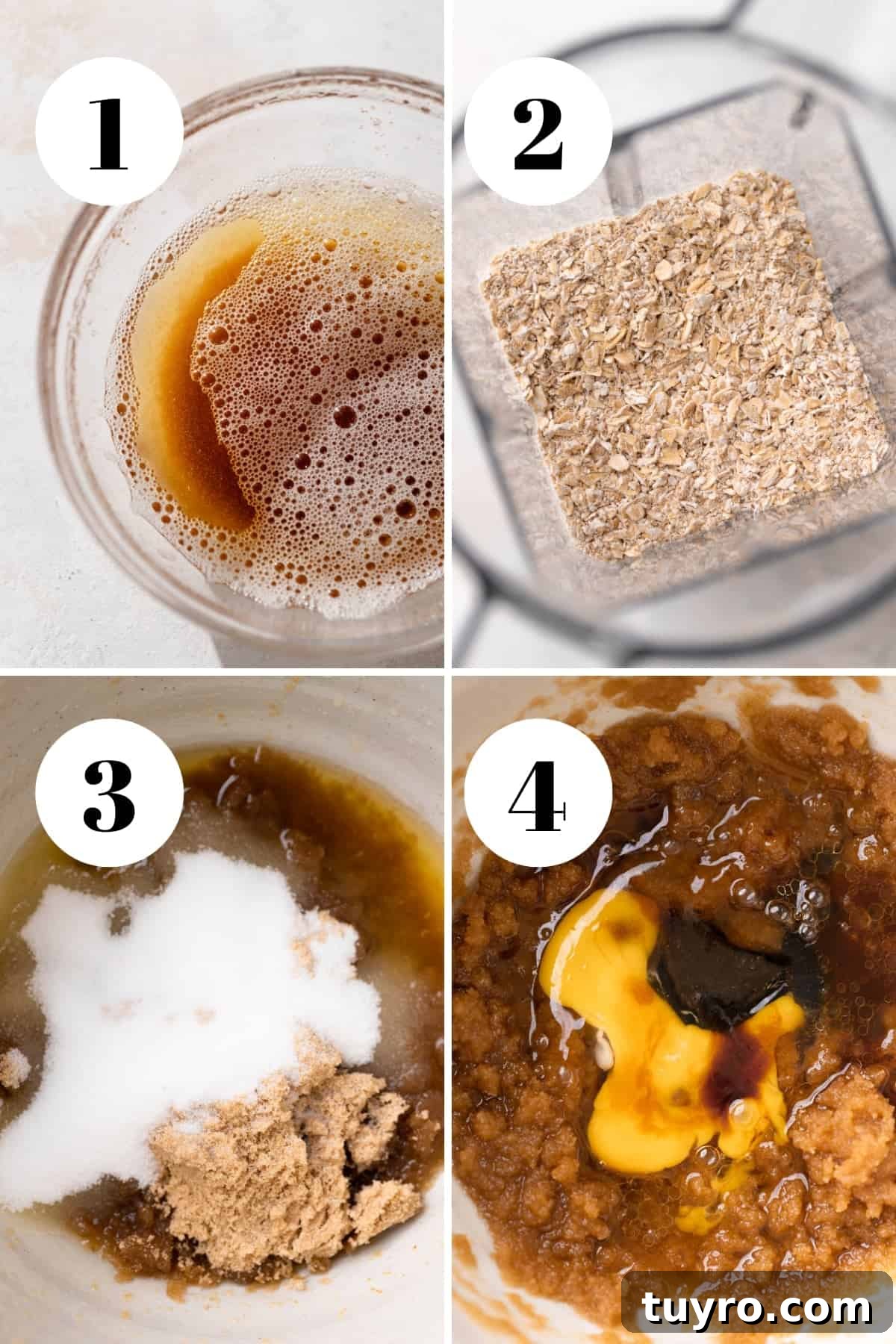 1

2

3

4

tuyro.com