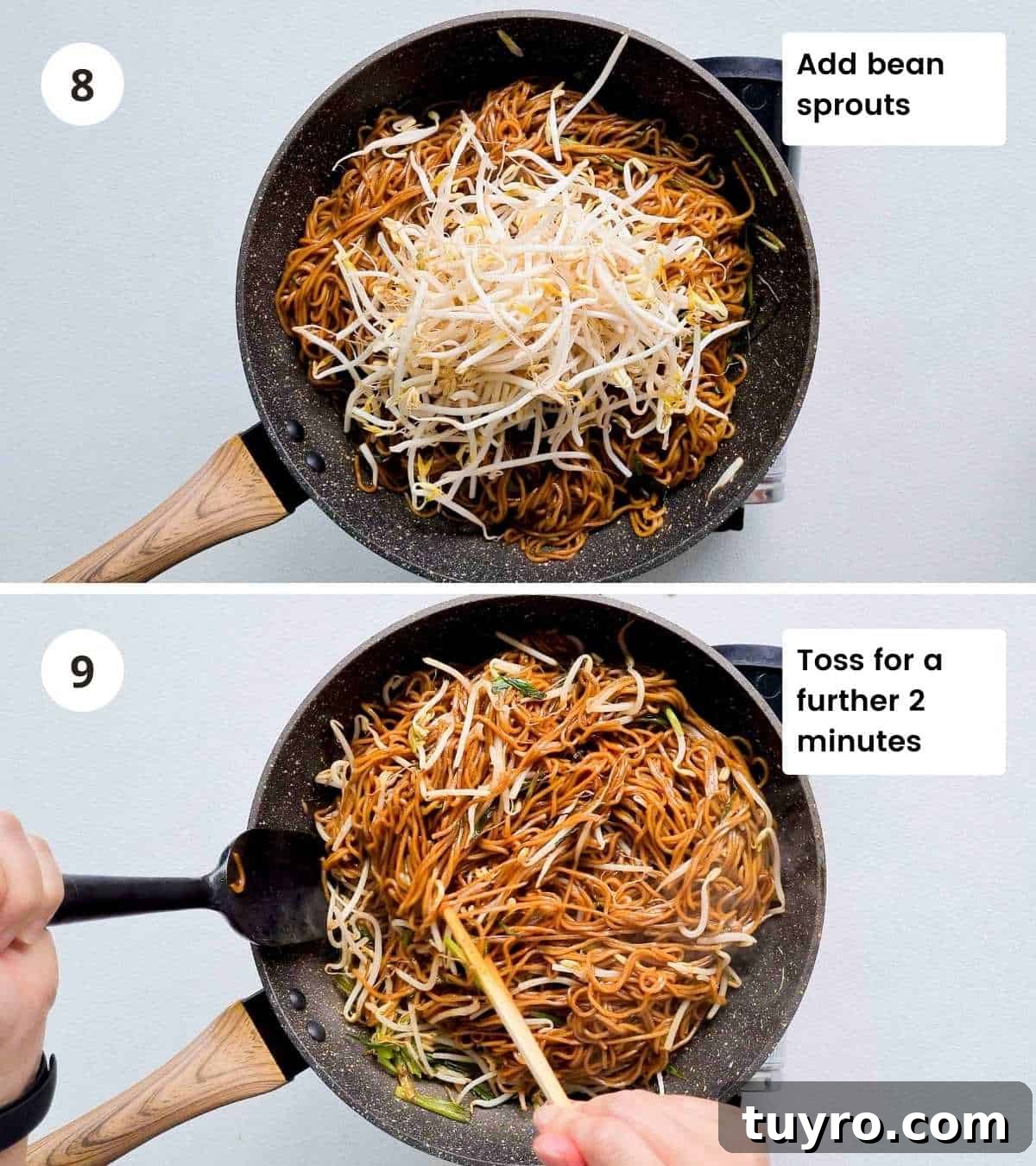 8

Add bean sprouts

9

Toss for a further 2 minutes

tuyro.com