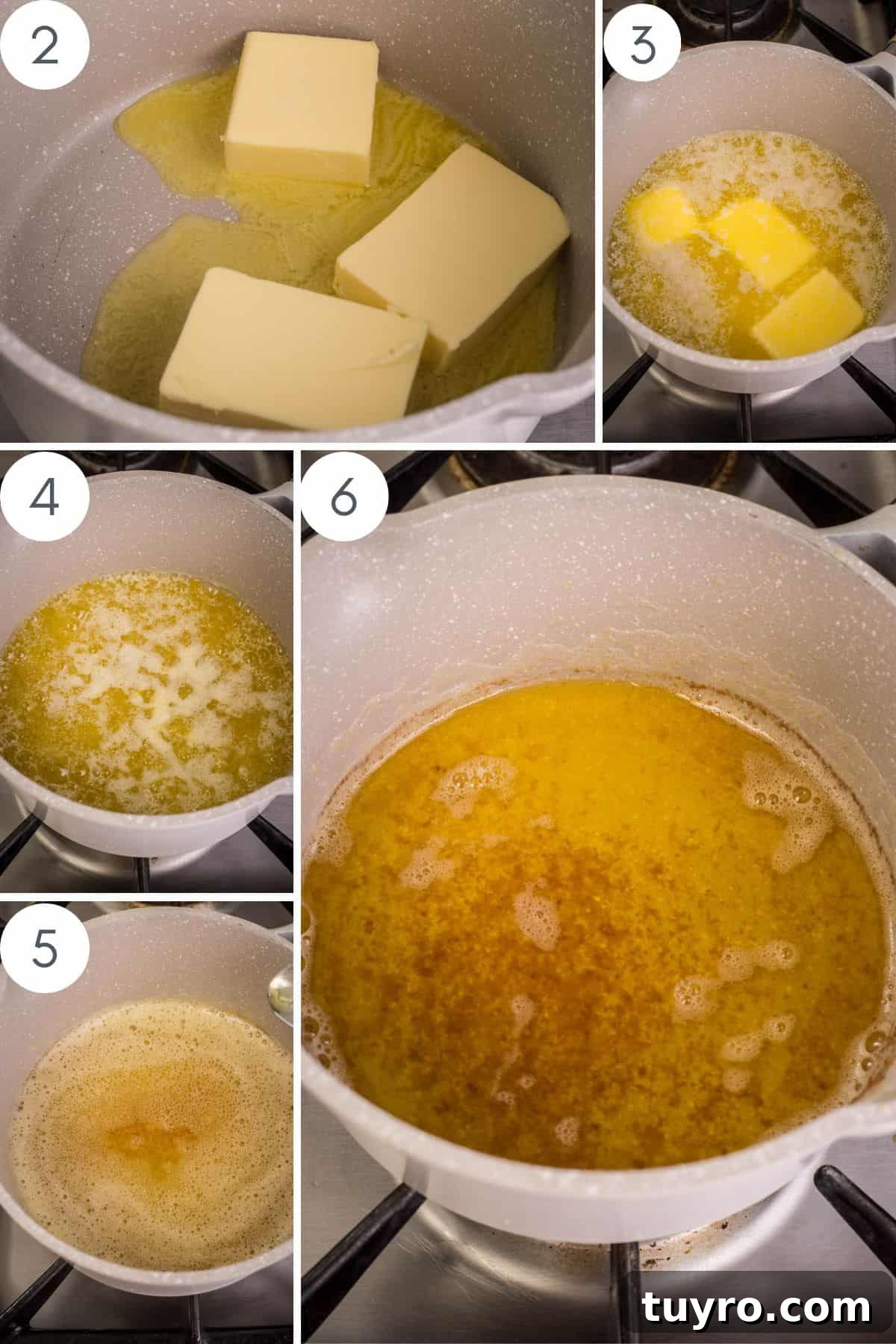 2

3

4

6

5

tuyro.com