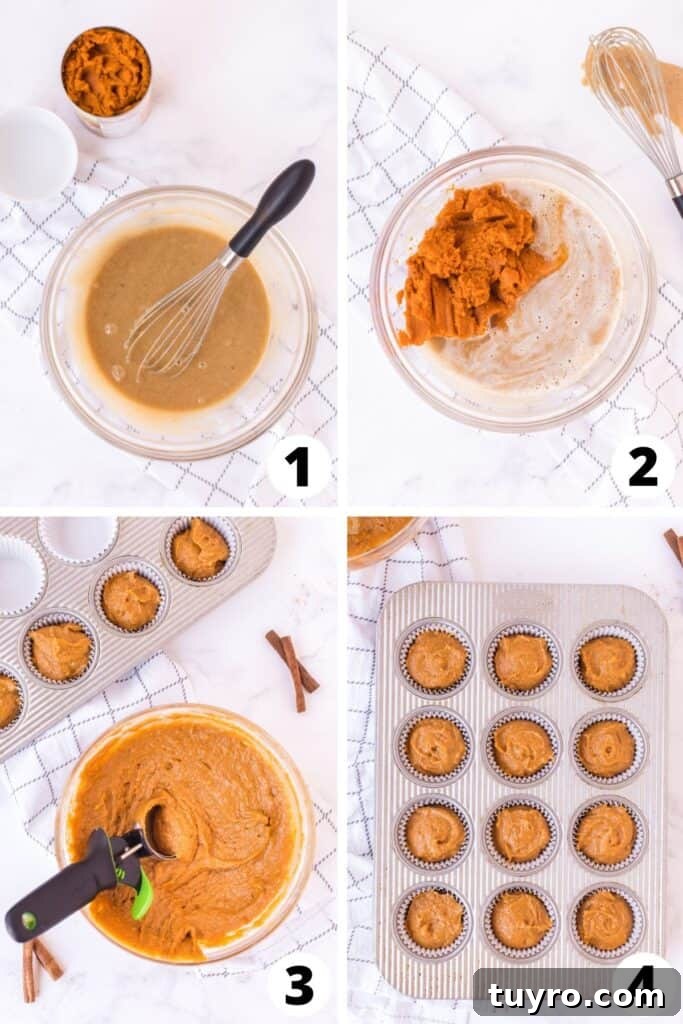 1

2

3

4

tuyro.com